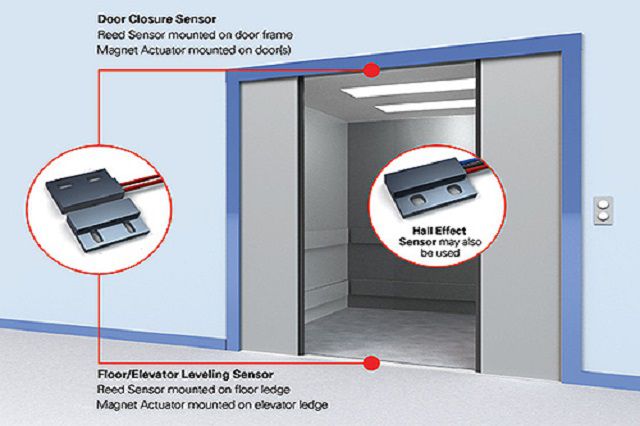 Door Closure Sensor
Reed Sensor mounted on door frame
Magnet Actuator mounted on door(s)

Hall Effect Sensor may also be used

Floor/Elevator Leveling Sensor
Reed Sensor mounted on floor ledge
Magnet Actuator mounted on elevator ledge